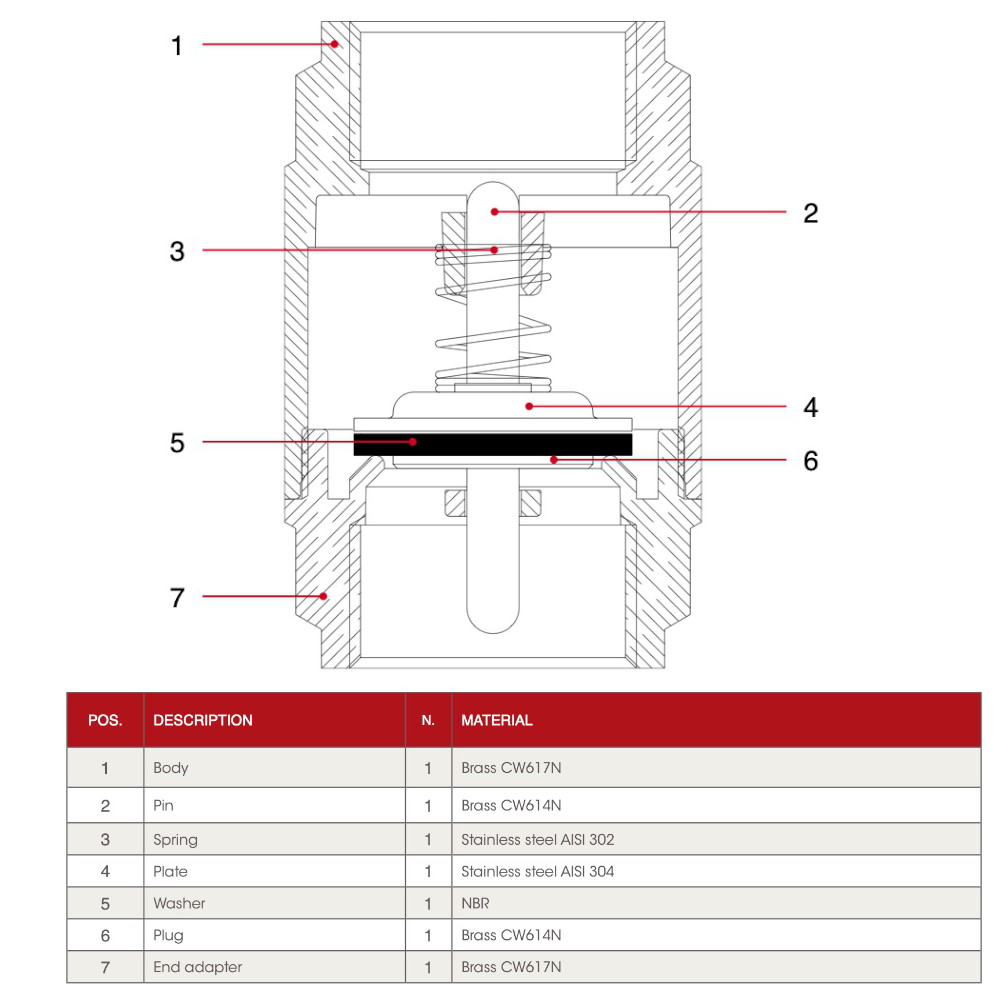 1
2
3
4
5
6
7

| POS. | DESCRIPTION | N. | MATERIAL |
|---|---|---|---|
| 1 | Body | 1 | Brass CW617N |
| 2 | Pin | 1 | Brass CW614N |
| 3 | Spring | 1 | Stainless steel AISI 302 |
| 4 | Plate | 1 | Stainless steel AISI 304 |
| 5 | Washer | 1 | NBR |
| 6 | Plug | 1 | Brass CW614N |
| 7 | End adapter | 1 | Brass CW617N |