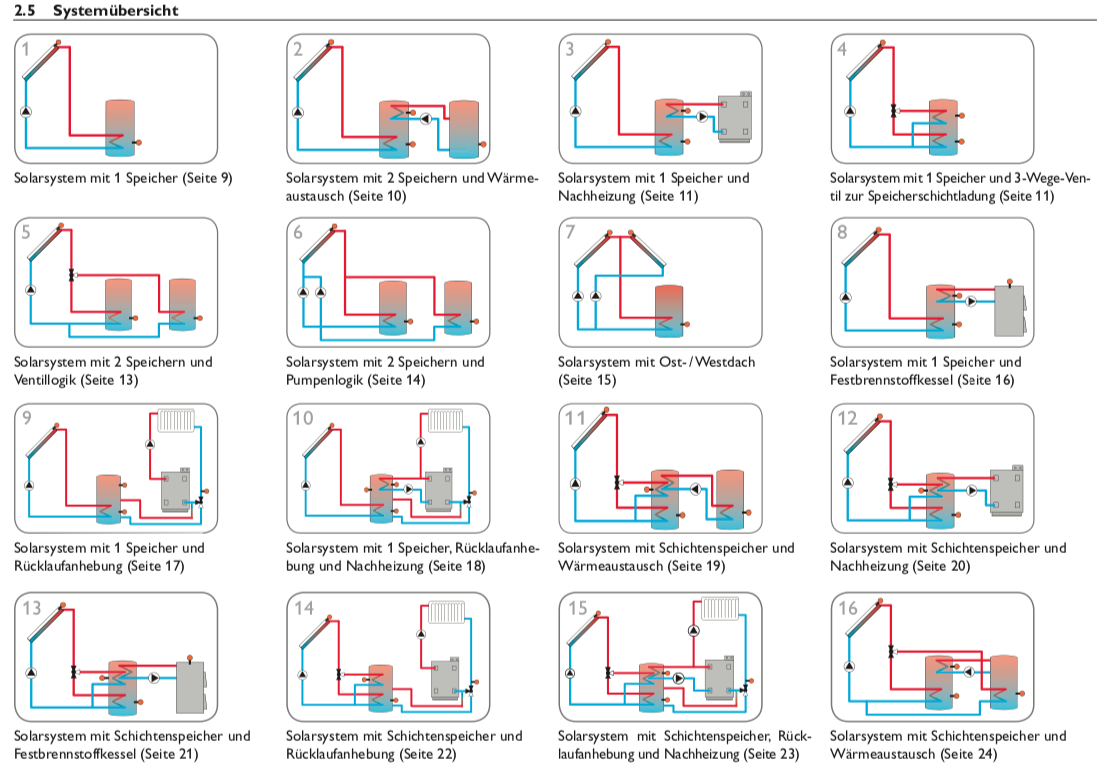 2.5 Systemübersicht

1

Solarsystem mit 1 Speicher (Seite 9)

2

Solarsystem mit 2 Speichern und Wärmeaustausch (Seite 10)

3

Solarsystem mit 1 Speicher und Nachheizung (Seite 11)

4

Solarsystem mit 1 Speicher und 3-Wege-Ventil zur Speicherschichtladung (Seite 11)

5

Solarsystem mit 2 Speichern und Ventillogik (Seite 13)

6

Solarsystem mit 2 Speichern und Pumpenlogik (Seite 14)

7

Solarsystem mit Ost- / Westdach (Seite 15)

8

Solarsystem mit 1 Speicher und Festbrennstoffkessel (Seite 16)

9

Solarsystem mit 1 Speicher und Rücklaufanhebung (Seite 17)

10

Solarsystem mit 1 Speicher, Rücklaufanhebung und Nachheizung (Seite 18)

11

Solarsystem mit Schichtenspeicher und Wärmeaustausch (Seite 19)

12

Solarsystem mit Schichtenspeicher und Nachheizung (Seite 20)

13

Solarsystem mit Schichtenspeicher und Festbrennstoffkessel (Seite 21)

14

Solarsystem mit Schichtenspeicher und Rücklaufanhebung (Seite 22)

15

Solarsystem mit Schichtenspeicher, Rücklaufanhebung und Nachheizung (Seite 23)

16

Solarsystem mit Schichtenspeicher und Wärmeaustausch (Seite 24)