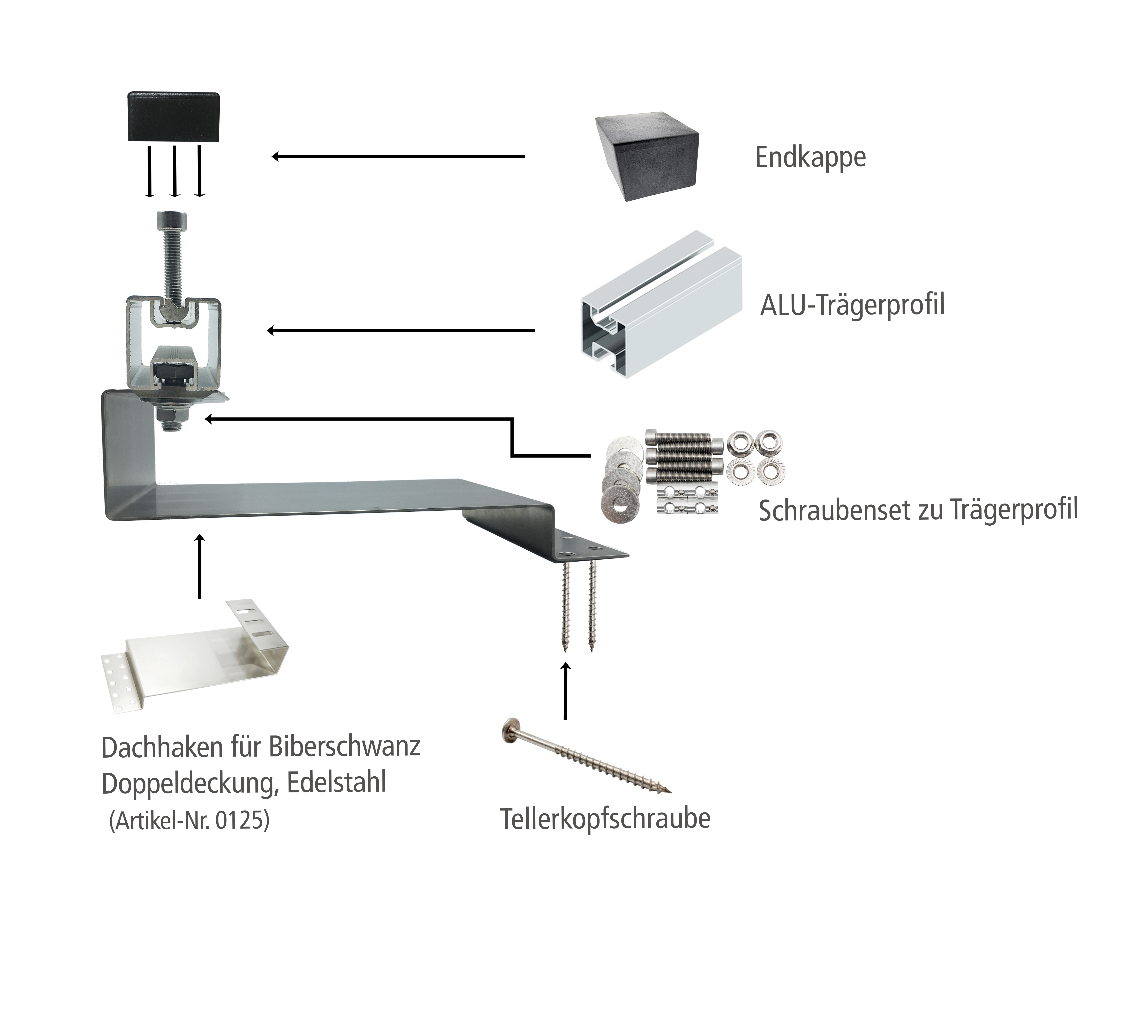 Endkappe

ALU-Trägerprofil

Schraubenset zu Trägerprofil

Dachhaken für Biberschwanz Doppeldeckung, Edelstahl
(Artikel-Nr. 0125)

Tellerkopfschraube